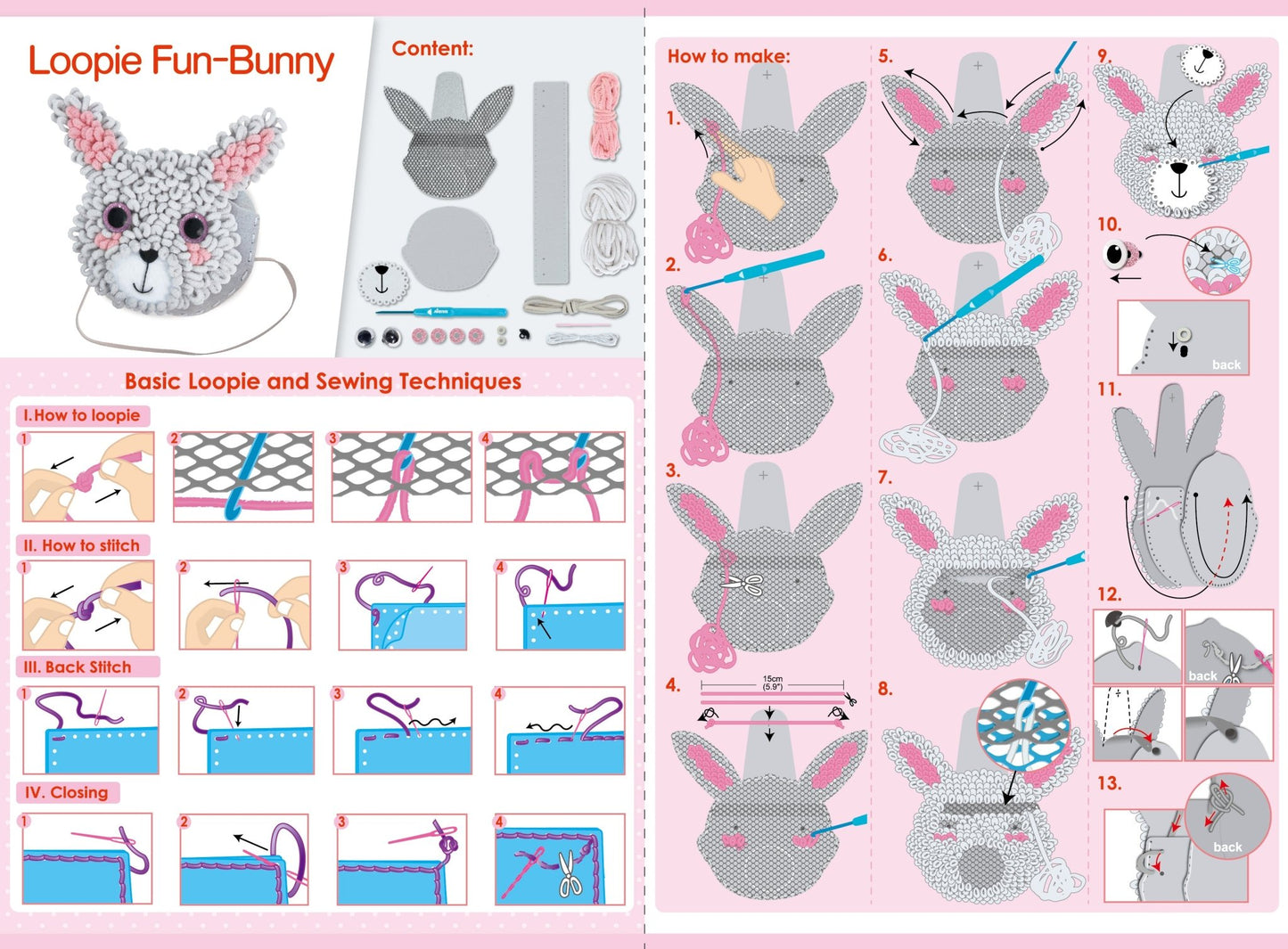 Loopie Fun-Bunny

Content:

Basic Loopie and Sewing Techniques

I. How to loopie

1 2 3 4

II. How to stitch

1 2 3 4

III. Back Stitch

1 2 3 4

IV. Closing

1 2 3 4

How to make:

1.

2.

3.

4.

15cm (5.9")

5.

6.

7.

8.

9.

10.

back

11.

12.

back

13.

back