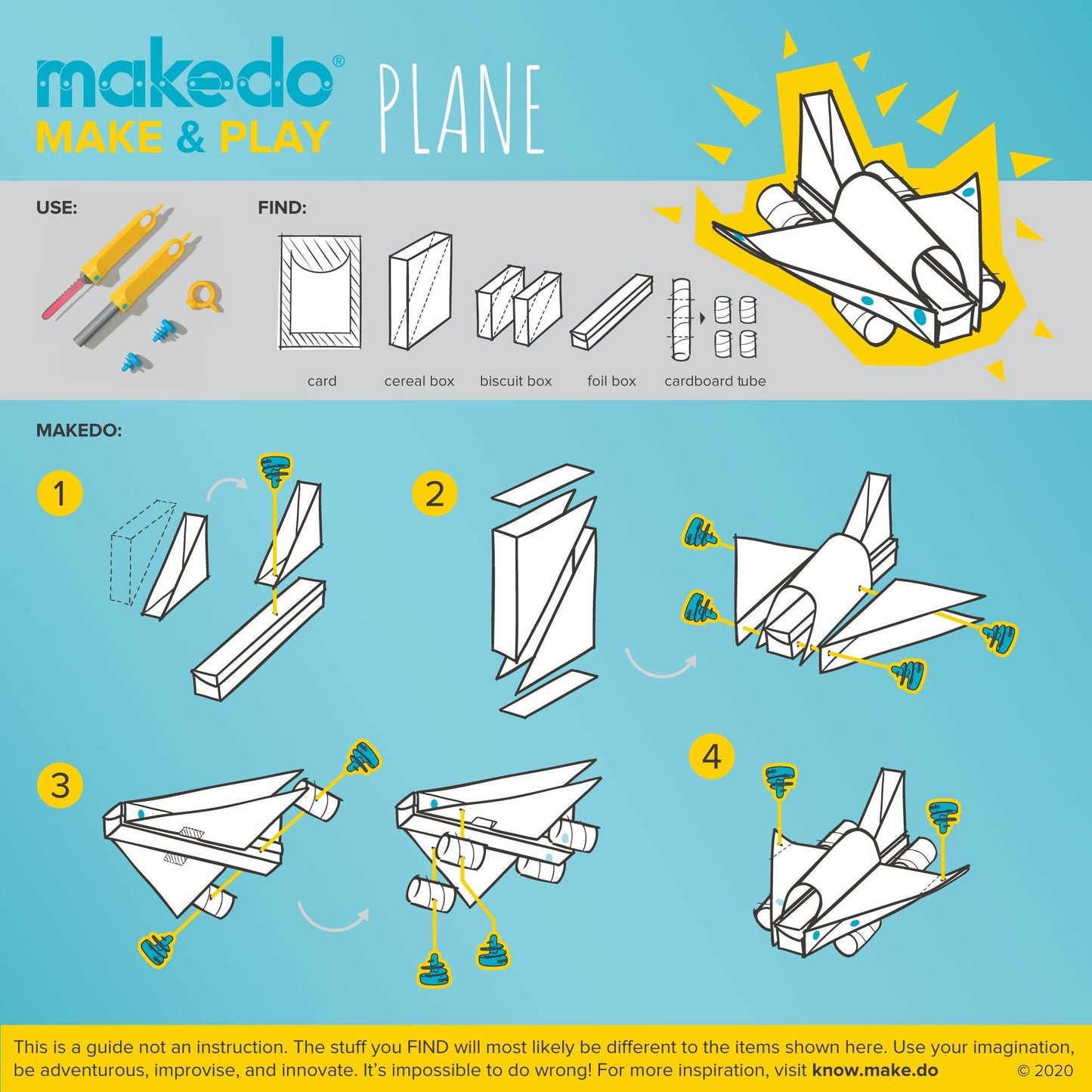 makedo®
MAKE & PLAY

PLANE

USE:

FIND:

card

cereal box

biscuit box

foil box

cardboard tube

MAKEDO:

1

2

3

4

This is a guide not an instruction. The stuff you FIND will most likely be different to the items shown here. Use your imagination, be adventurous, improvise, and innovate. It's impossible to do wrong! For more inspiration, visit know.make.do © 2020