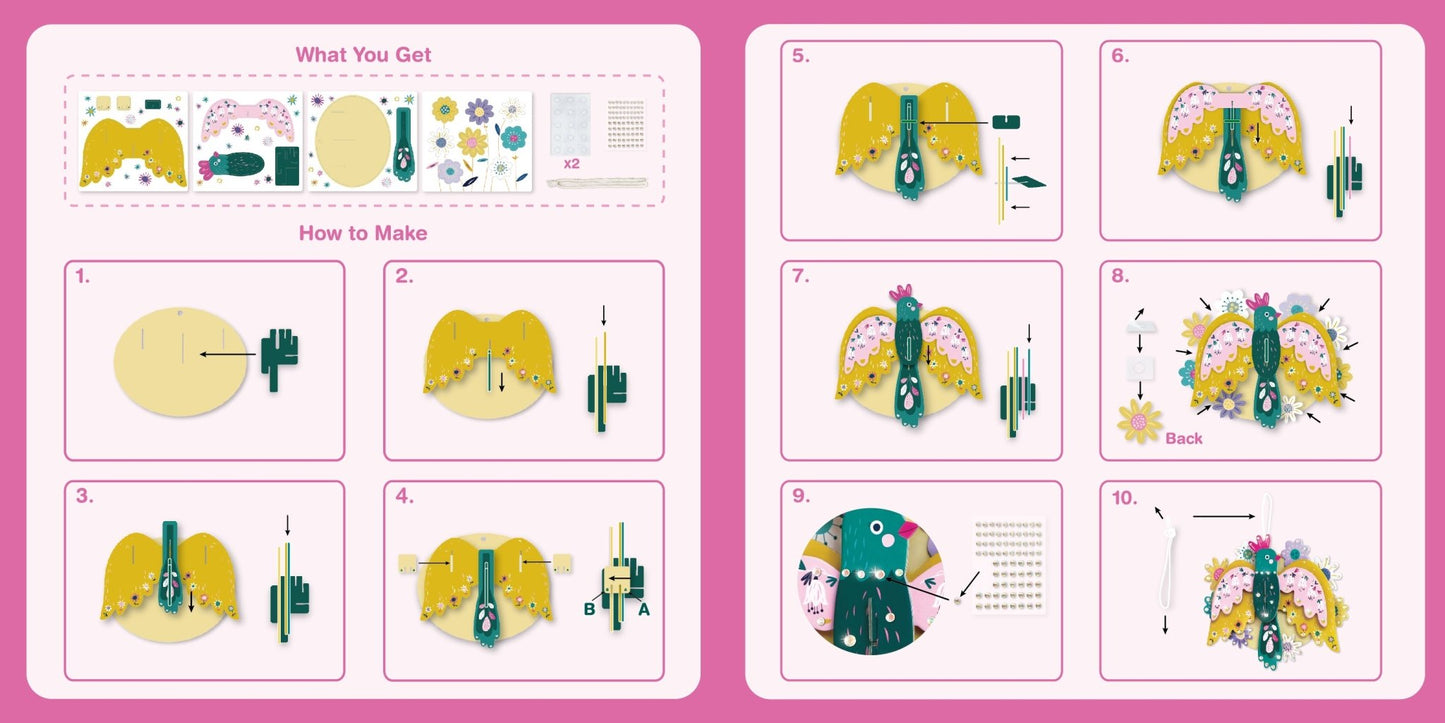 What You Get

x2

How to Make

1.

2.

3.

4.

B

A

5.

6.

7.

8.

Back

9.

10.